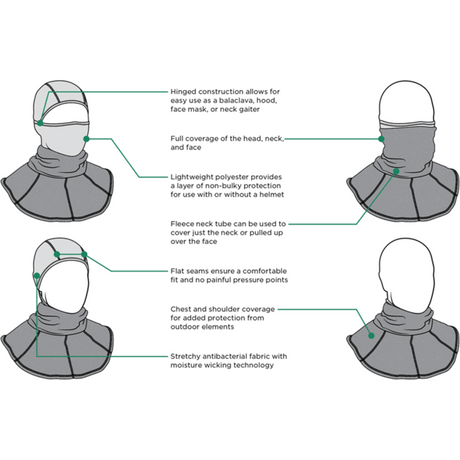 Hinged construction allows for easy use as a balaclava, hood, face mask, or neck gaiter

Full coverage of the head, neck, and face

Lightweight polyester provides a layer of non-bulky protection for use with or without a helmet

Fleece neck tube can be used to cover just the neck or pulled up over the face

Flat seams ensure a comfortable fit and no painful pressure points

Chest and shoulder coverage for added protection from outdoor elements

Stretchy antibacterial fabric with moisture wicking technology