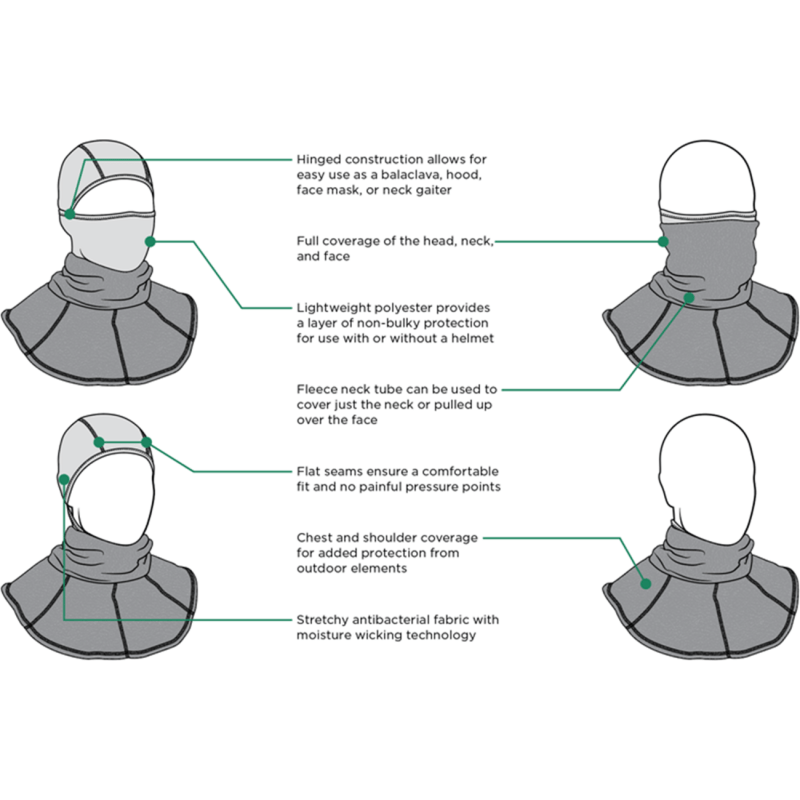 Hinged construction allows for easy use as a balaclava, hood, face mask, or neck gaiter

Full coverage of the head, neck, and face

Lightweight polyester provides a layer of non-bulky protection for use with or without a helmet

Fleece neck tube can be used to cover just the neck or pulled up over the face

Flat seams ensure a comfortable fit and no painful pressure points

Chest and shoulder coverage for added protection from outdoor elements

Stretchy antibacterial fabric with moisture wicking technology