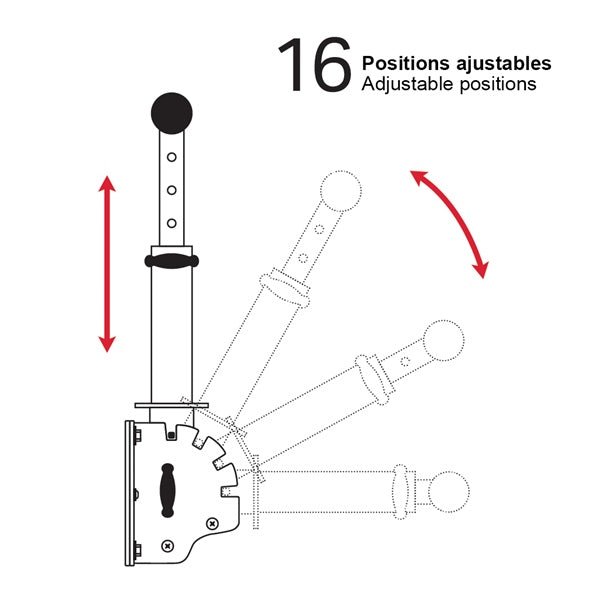 16 Positions ajustables
Adjustable positions