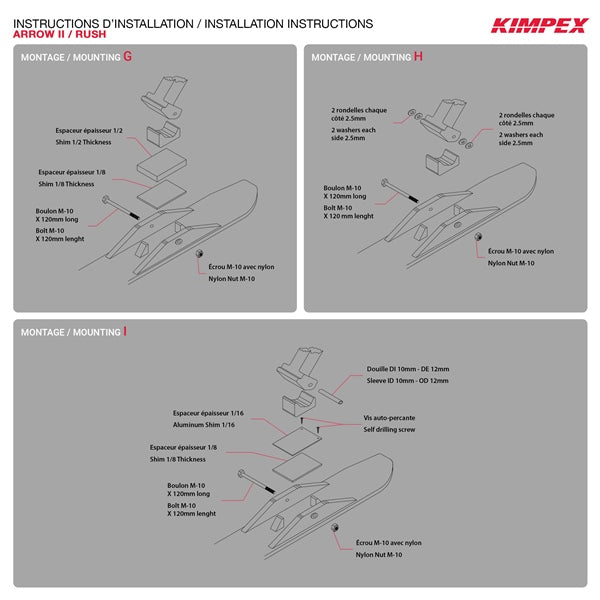 INSTRUCTIONS D'INSTALLATION / INSTALLATION INSTRUCTIONS
ARROW II / RUSH

KIMPEX

MONTAGE / MOUNTING G

Espaceur épaisseur 1/2
Shim 1/2 Thickness

Espaceur épaisseur 1/8
Shim 1/8 Thickness

Boulon M-10
X 120mm long
Bolt M-10
X 120mm lenght

Écrou M-10 avec nylon
Nylon Nut M-10

MONTAGE / MOUNTING H

2 rondelles chaque côté 2.5mm
2 washers each side 2.5mm

2 rondelles chaque côté 2.5mm
2 washers each side 2.5mm

Boulon M-10
X 120mm long
Bolt M-10
X 120 mm lenght

Écrou M-10 avec nylon
Nylon Nut M-10

MONTAGE / MOUNTING I

Douille DI 10mm - DE 12mm
Sleeve ID 10mm - OD 12mm

Espaceur épaisseur 1/16
Aluminum Shim 1/16

Vis auto-percante
Self drilling screw

Espaceur épaisseur 1/8
Shim 1/8 Thickness

Boulon M-10
X 120mm long
Bolt M-10
X 120mm lenght

Écrou M-10 avec nylon
Nylon Nut M-10