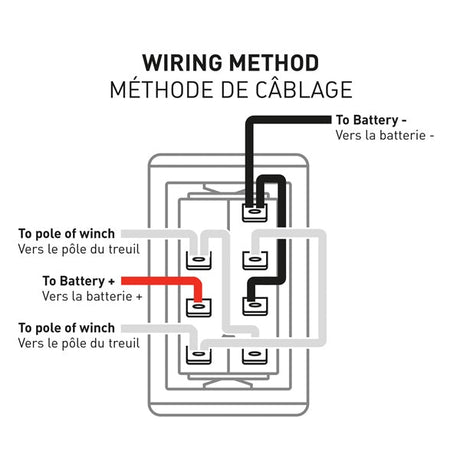 WIRING METHOD
MÉTHODE DE CÂBLAGE

To Battery -
Vers la batterie -

To pole of winch
Vers le pôle du treuil

To Battery +
Vers la batterie +

To pole of winch
Vers le pôle du treuil