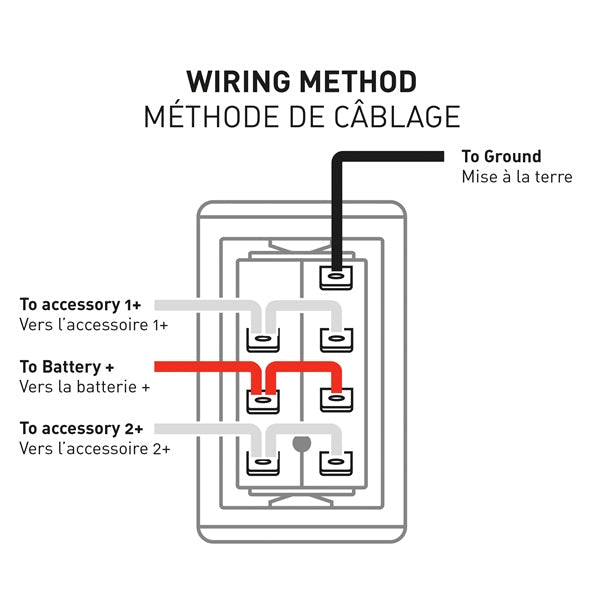 WIRING METHOD
MÉTHODE DE CÂBLAGE

To Ground
Mise à la terre

To accessory 1+
Vers l'accessoire 1+

To Battery +
Vers la batterie +

To accessory 2+
Vers l'accessoire 2+