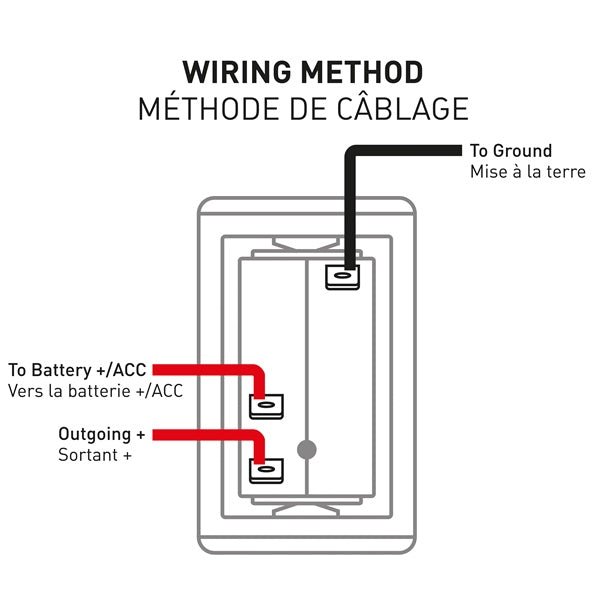 WIRING METHOD
MÉTHODE DE CÂBLAGE

To Ground
Mise à la terre

To Battery +/ACC
Vers la batterie +/ACC

Outgoing +
Sortant +