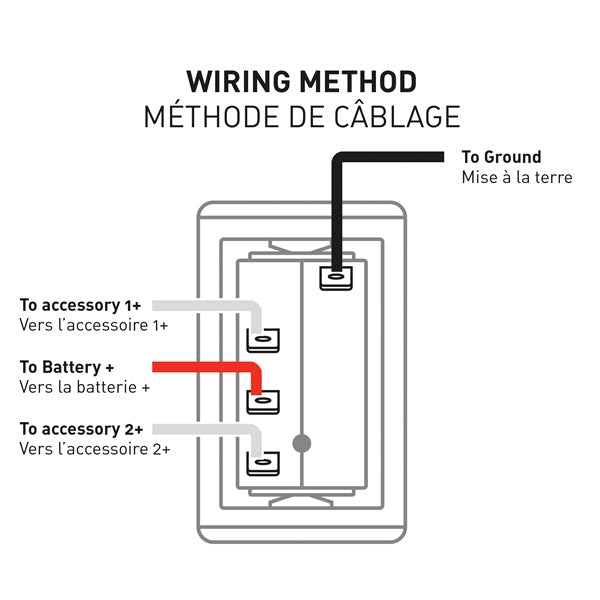 WIRING METHOD
MÉTHODE DE CÂBLAGE

To Ground
Mise à la terre

To accessory 1+
Vers l'accessoire 1+

To Battery +
Vers la batterie +

To accessory 2+
Vers l'accessoire 2+