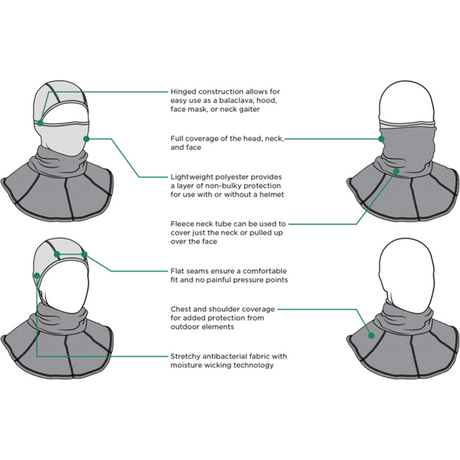 Hinged construction allows for easy use as a balaclava, hood, face mask, or neck gaiter

Full coverage of the head, neck, and face

Lightweight polyester provides a layer of non-bulky protection for use with or without a helmet

Fleece neck tube can be used to cover just the neck or pulled up over the face

Flat seams ensure a comfortable fit and no painful pressure points

Chest and shoulder coverage for added protection from outdoor elements

Stretchy antibacterial fabric with moisture wicking technology