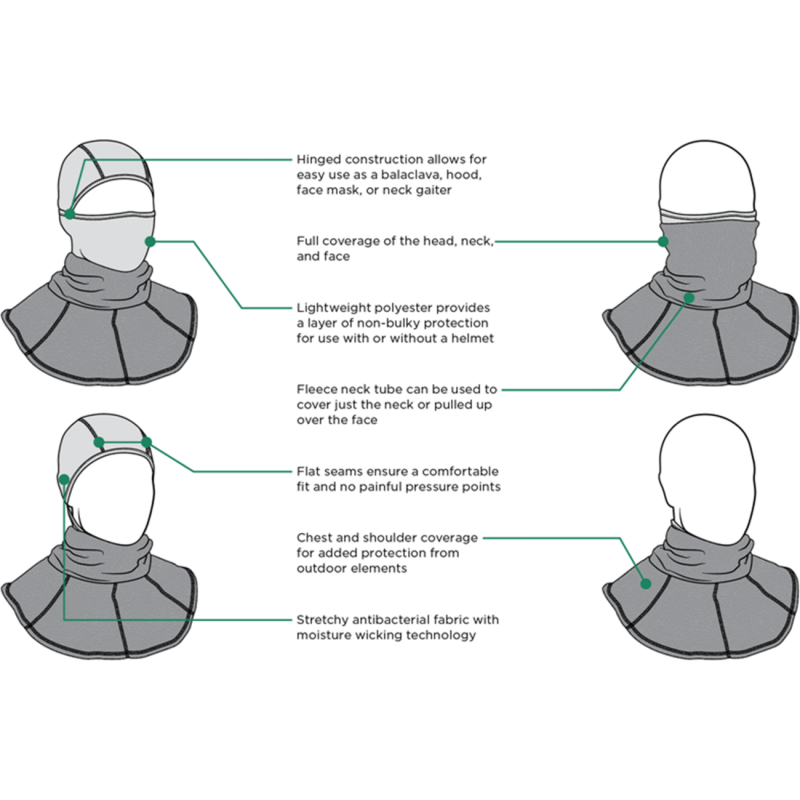 Hinged construction allows for easy use as a balaclava, hood, face mask, or neck gaiter

Full coverage of the head, neck, and face

Lightweight polyester provides a layer of non-bulky protection for use with or without a helmet

Fleece neck tube can be used to cover just the neck or pulled up over the face

Flat seams ensure a comfortable fit and no painful pressure points

Chest and shoulder coverage for added protection from outdoor elements

Stretchy antibacterial fabric with moisture wicking technology