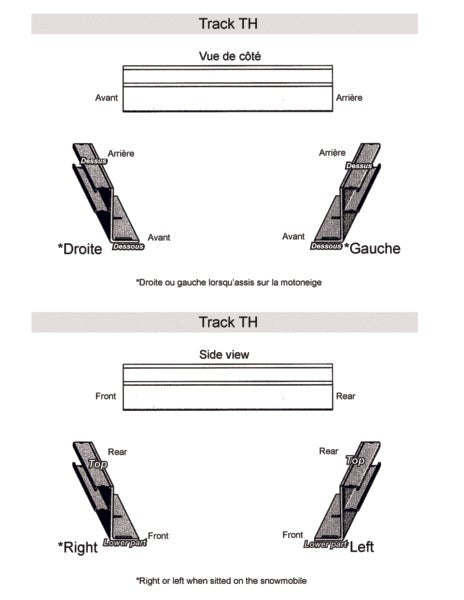 Track TH

Vue de côté

Avant

Arrière

Arrière

Dessus

Avant

Dessous

*Droite

Arrière

Dessus

Avant

Dessous

*Gauche

*Droite ou gauche lorsqu'assis sur la motoneige

Track TH

Side view

Front

Rear

Rear

Top

Front

Lower part

*Right

Rear

Top

Front

Lower part

Left

*Right or left when sitted on the snowmobile