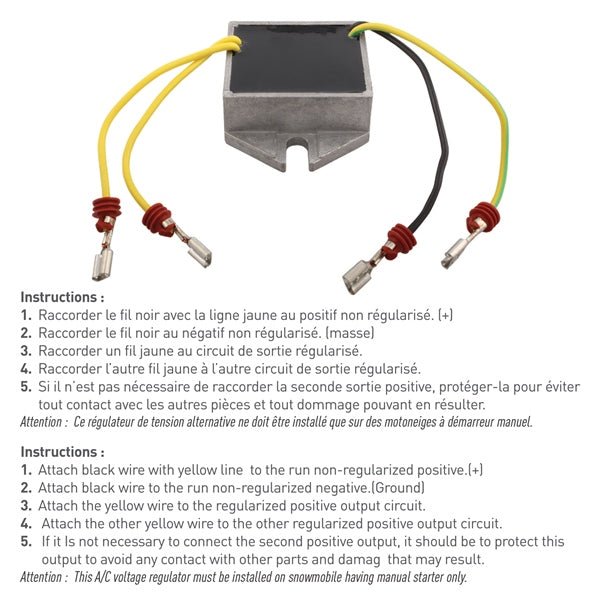 Instructions :
1. Raccorder le fil noir avec la ligne jaune au positif non régularisé. (+)
2. Raccorder le fil noir au négatif non régularisé. (masse)
3. Raccorder un fil jaune au circuit de sortie régularisé.
4. Raccorder l'autre fil jaune à l'autre circuit de sortie régularisé.
5. Si il n'est pas nécessaire de raccorder la seconde sortie positive, protéger-la pour éviter tout contact avec les autres pièces et tout dommage pouvant en résulter.
Attention : Ce régulateur de tension alternative ne doit être installé que sur des motoneiges à démarreur manuel.

Instructions :
1. Attach black wire with yellow line to the run non-regularized positive.(+)
2. Attach black wire to the run non-regularized negative.(Ground)
3. Attach the yellow wire to the regularized positive output circuit.
4. Attach the other yellow wire to the other regularized positive output circuit.
5. If it Is not necessary to connect the second positive output, it should be to protect this output to avoid any contact with other parts and damag that may result.
Attention : This A/C voltage regulator must be installed on snowmobile having manual starter only.