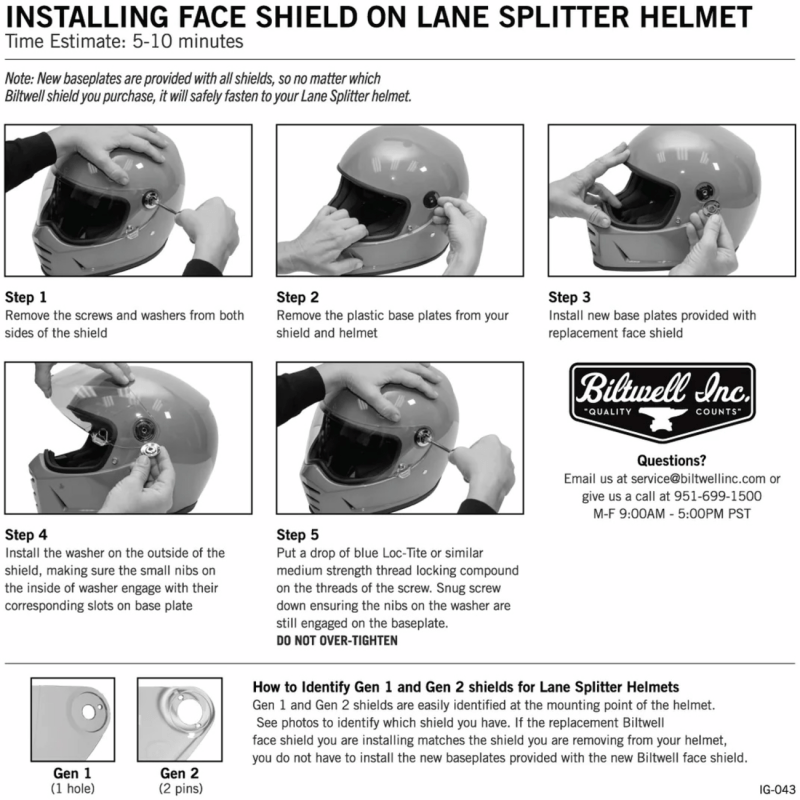 INSTALLING FACE SHIELD ON LANE SPLITTER HELMET
Time Estimate: 5-10 minutes

Note: New baseplates are provided with all shields, so no matter which Biltwell shield you purchase, it will safely fasten to your Lane Splitter helmet.

Step 1
Remove the screws and washers from both sides of the shield

Step 2
Remove the plastic base plates from your shield and helmet

Step 3
Install new base plates provided with replacement face shield

Step 4
Install the washer on the outside of the shield, making sure the small nibs on the inside of washer engage with their corresponding slots on base plate

Step 5
Put a drop of blue Loc-Tite or similar medium strength thread locking compound on the threads of the screw. Snug screw down ensuring the nibs on the washer are still engaged on the baseplate.
DO NOT OVER-TIGHTEN

Biltwell Inc.
"QUALITY COUNTS"

Questions?
Email us at service@biltwellinc.com or give us a call at 951-699-1500
M-F 9:00AM - 5:00PM PST

Gen 1
(1 hole)

Gen 2
(2 pins)

How to Identify Gen 1 and Gen 2 shields for Lane Splitter Helmets
Gen 1 and Gen 2 shields are easily identified at the mounting point of the helmet. See photos to identify which shield you have. If the replacement Biltwell face shield you are installing matches the shield you are removing from your helmet, you do not have to install the new baseplates provided with the new Biltwell face shield.

IG-043